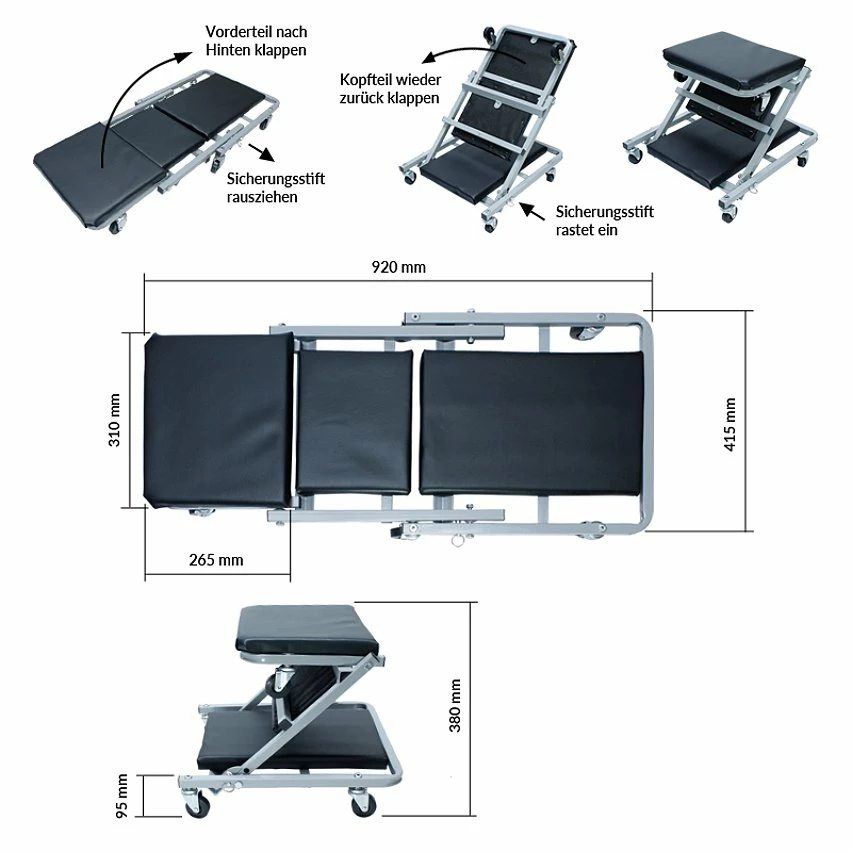 Vorderteil nach Hinten klappen

Sicherungsstift rausziehen

Kopfteil wieder zurück klappen

Sicherungsstift rastet ein

920 mm

310 mm

415 mm

265 mm

380 mm

95 mm